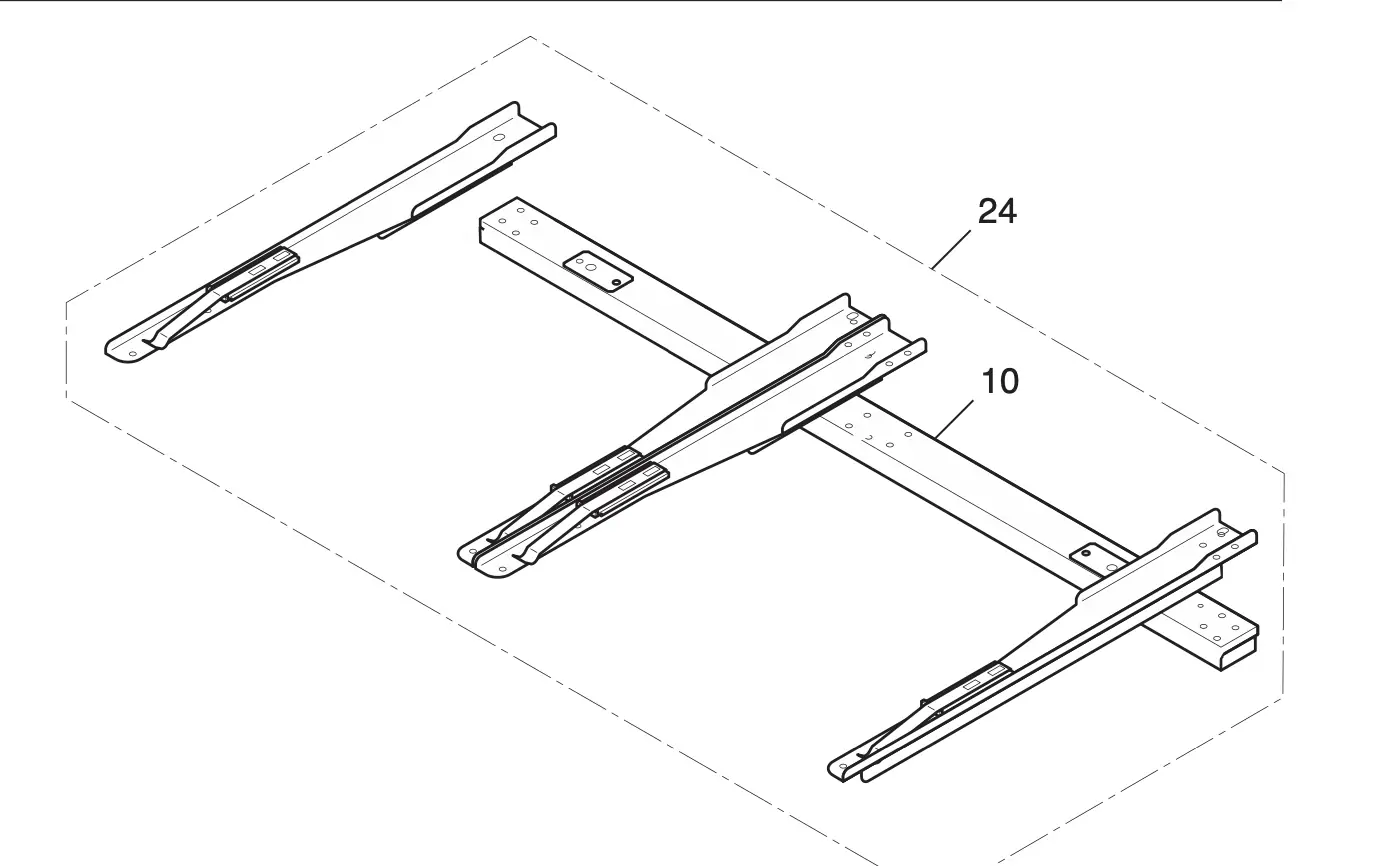 24

10